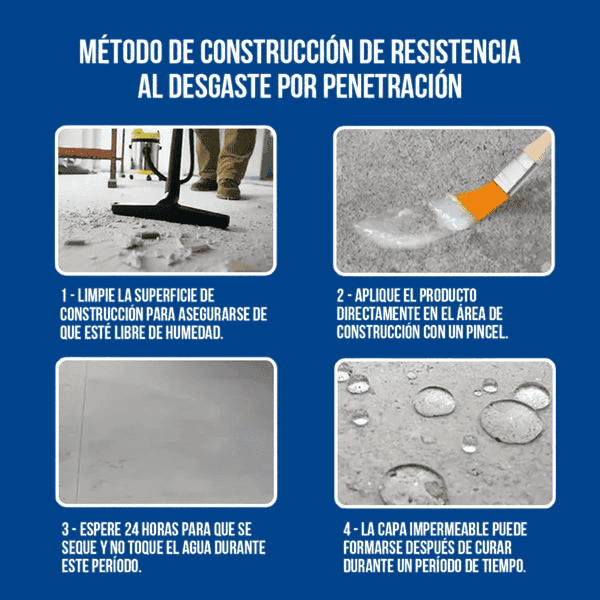 MÉTODO DE CONSTRUCCIÓN DE RESISTENCIA AL DESGASTE POR PENETRACIÓN

1 - LIMPIE LA SUPERFICIE DE CONSTRUCCIÓN PARA ASEGURARSE DE QUE ESTÉ LIBRE DE HUMEDAD.

2 - APLIQUE EL PRODUCTO DIRECTAMENTE EN EL ÁREA DE CONSTRUCCIÓN CON UN PINCEL.

3 - ESPERE 24 HORAS PARA QUE SE SEQUE Y NO TOQUE EL AGUA DURANTE ESTE PERÍODO.

4 - LA CAPA IMPERMEABLE PUEDE FORMARSE DESPUÉS DE CURAR DURANTE UN PERÍODO DE TIEMPO.