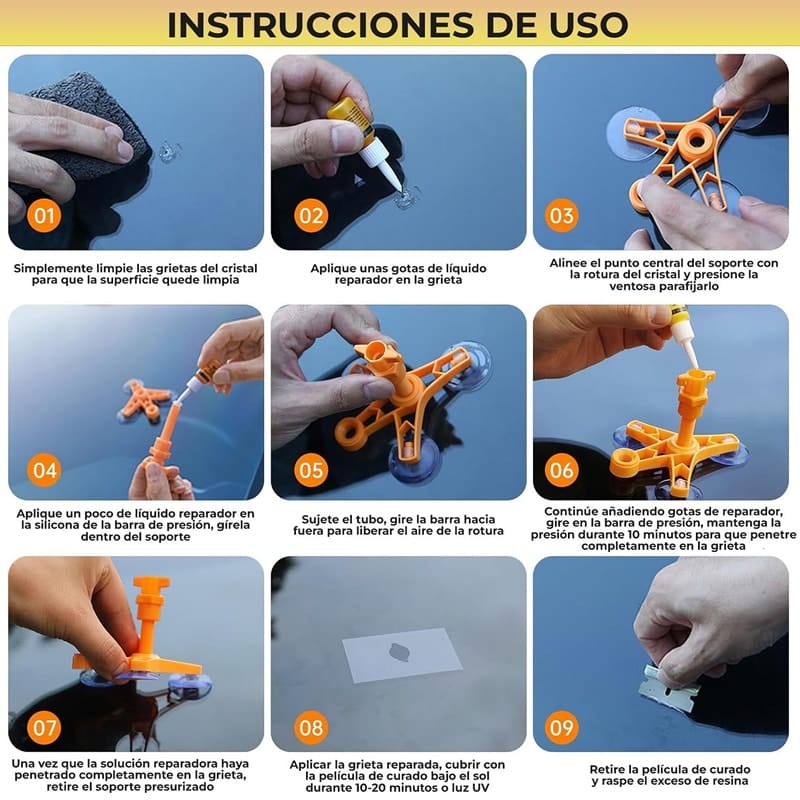 INSTRUCCIONES DE USO

01

Simplemente limpie las grietas del cristal para que la superficie quede limpia

02

Aplique unas gotas de líquido reparador en la grieta

03

Alinee el punto central del soporte con la rotura del cristal y presione la ventosa parafijarlo

04

Aplique un poco de líquido reparador en la silicona de la barra de presión, gírela dentro del soporte

05

Sujete el tubo, gire la barra hacia fuera para liberar el aire de la rotura

06

Continúe añadiendo gotas de reparador, gire en la barra de presión, mantenga la presión durante 10 minutos para que penetre completamente en la grieta

07

Una vez que la solución reparadora haya penetrado completamente en la grieta, retire el soporte presurizado

08

Aplicar la grieta reparada, cubrir con la película de curado bajo el sol durante 10-20 minutos o luz UV

09

Retire la película de curado y raspe el exceso de resina